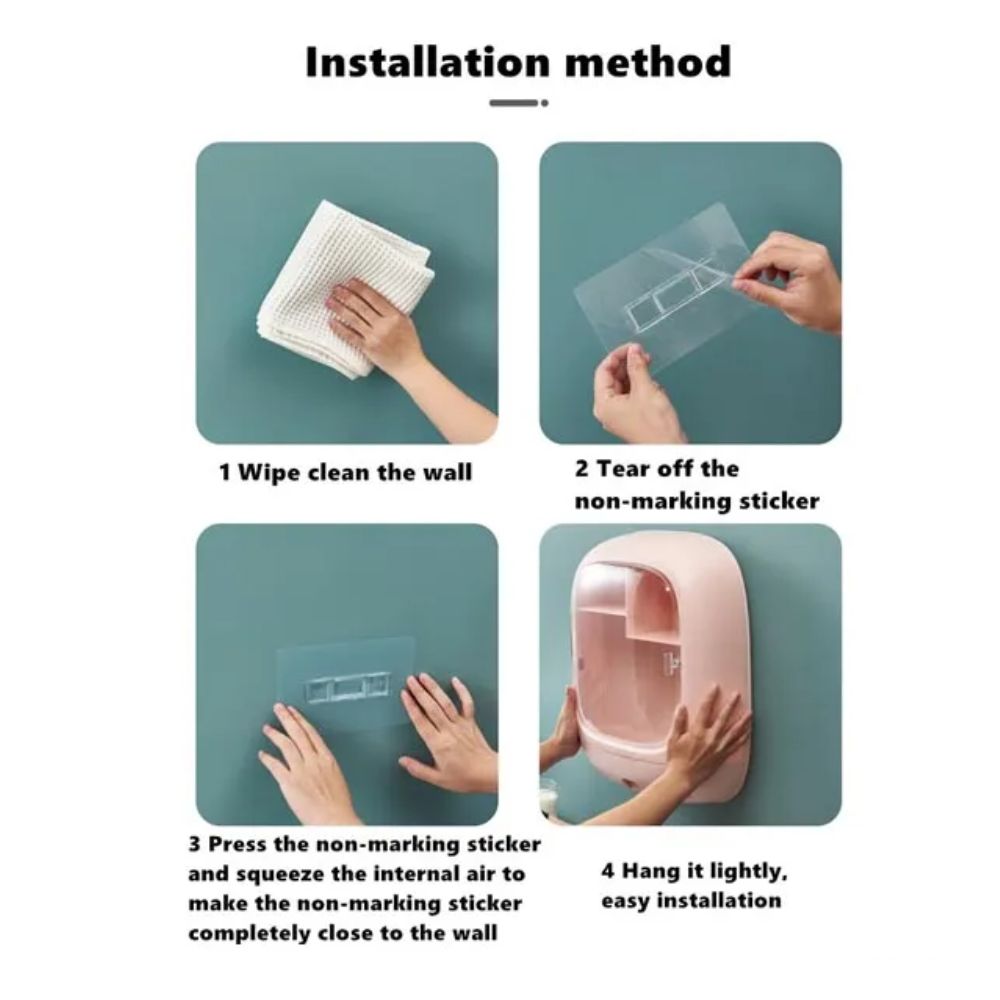 Installation method

1 Wipe clean the wall

2 Tear off the non-marking sticker

3 Press the non-marking sticker and squeeze the internal air to make the non-marking sticker completely close to the wall

4 Hang it lightly, easy installation